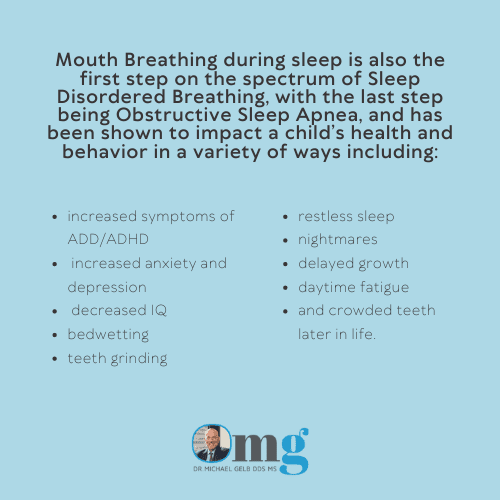 Mouth Breathing during sleep is also the first step on the spectrum of Sleep Disordered Breathing, with the last step being Obstructive Sleep Apnea, and has been shown to impact a child's health and behavior in a variety of ways including:

- increased symptoms of ADD/ADHD
- increased anxiety and depression
- decreased IQ
- bedwetting
- teeth grinding

- restless sleep
- nightmares
- delayed growth
- daytime fatigue
- and crowded teeth later in life.

mg
DR MICHAEL GELB DDS MS